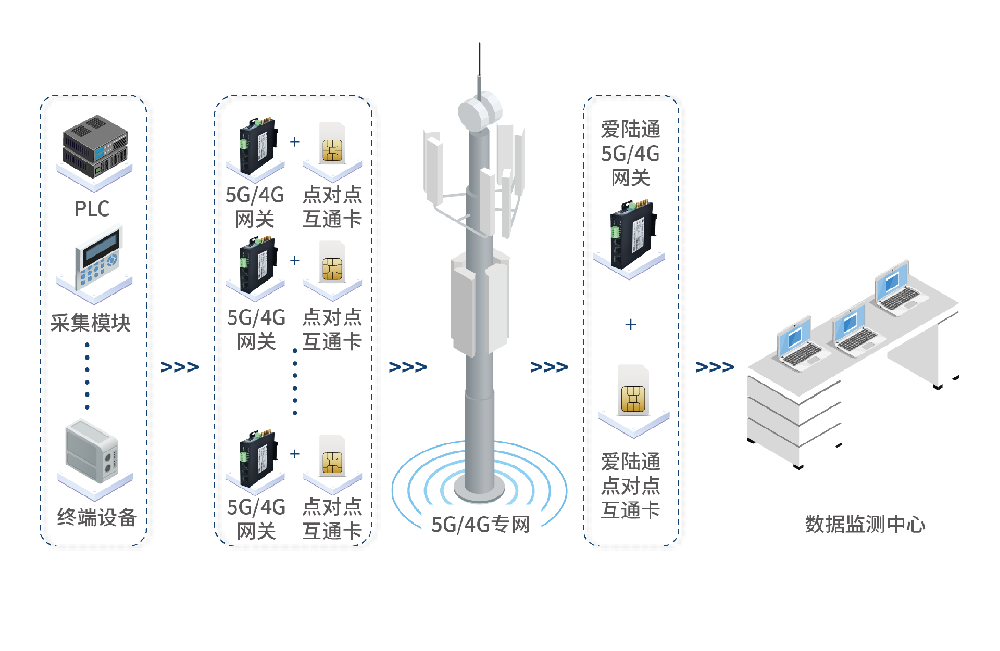 PLC

采集模块

终端设备

>>>

5G/4G 网关 + 点对点 互通卡

5G/4G 网关 + 点对点 互通卡

5G/4G 网关 + 点对点 互通卡

>>>

5G/4G专网

>>>

爱陆通 5G/4G 网关

+

爱陆通 点对点 互通卡

>>>

数据监测中心